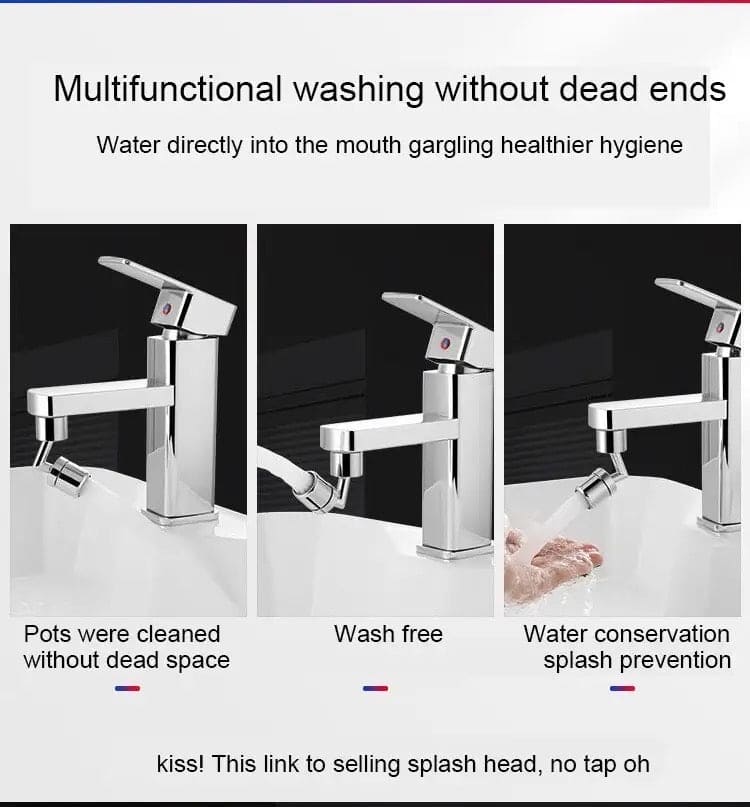 Multifunctional washing without dead ends

Water directly into the mouth gargling healthier hygiene

Pots were cleaned without dead space

Wash free

Water conservation splash prevention

kiss! This link to selling splash head, no tap oh